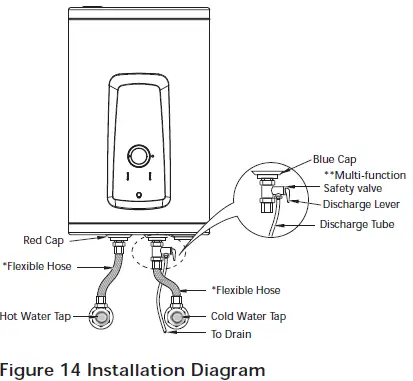 Blue Cap
**Multi-function
Safety valve
Discharge Lever
Discharge Tube
Red Cap
*Flexible Hose
*Flexible Hose
Hot Water Tap
Cold Water Tap
To Drain

Figure 14 Installation Diagram