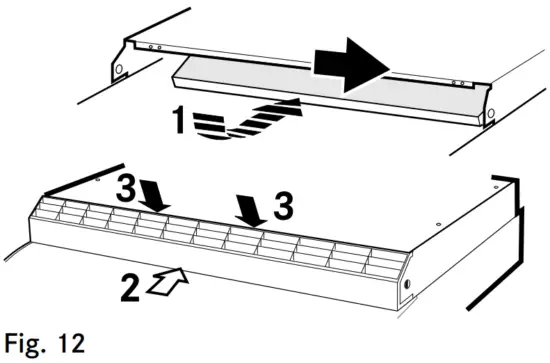 1
3
3
2
Fig. 12