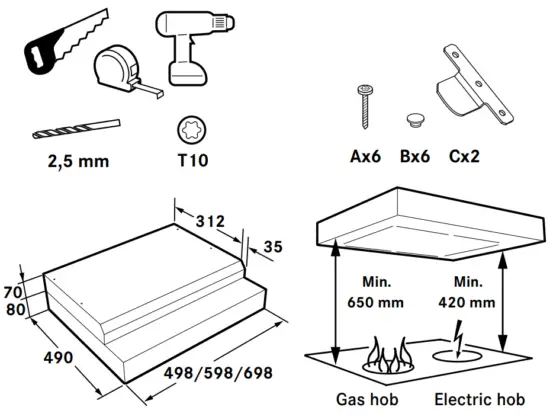 2,5 mm

T10

Ax6

Bx6

Cx2

312

35

70

80

490

498/598/698

Min.
650 mm

Min.
420 mm

Gas hob

Electric hob