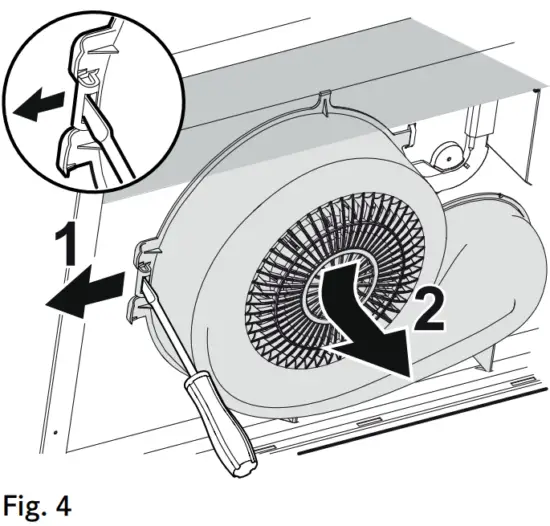 1

2

Fig. 4