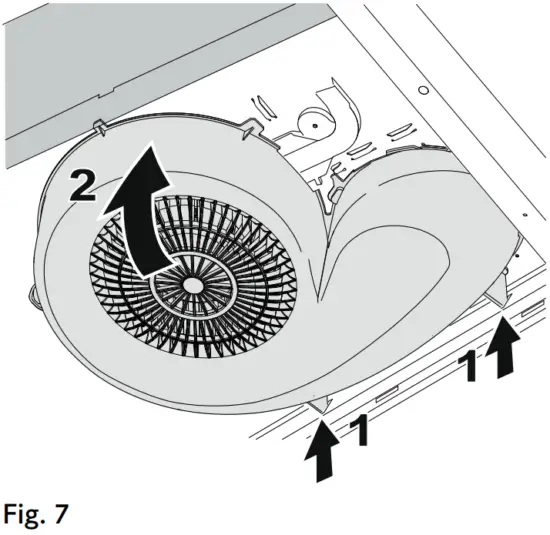 2

1

1

Fig. 7