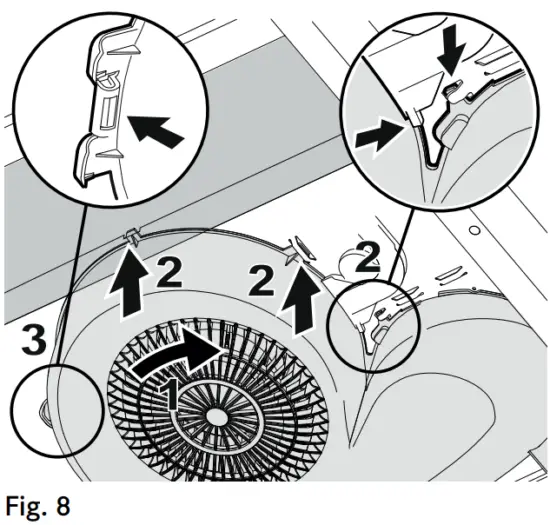 2
2
2
3
1
Fig. 8