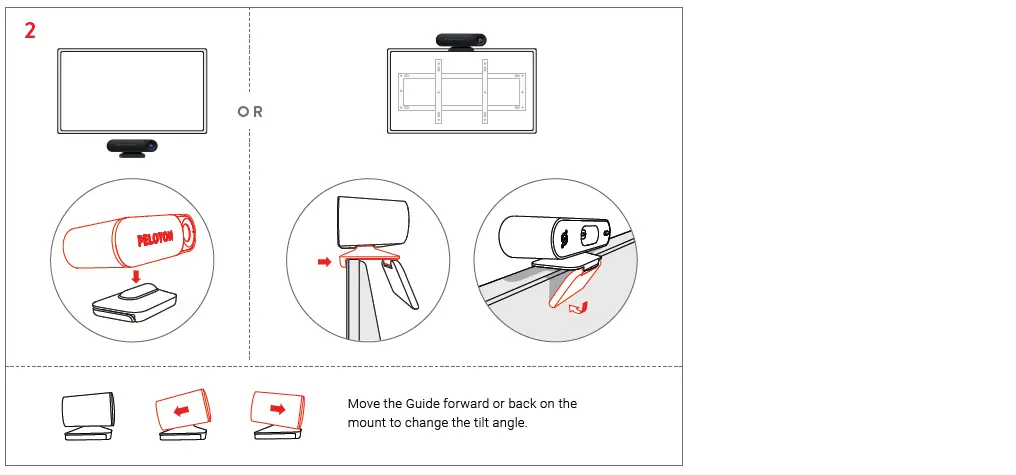 2

OR

PELOTON

Move the Guide forward or back on the mount to change the tilt angle.