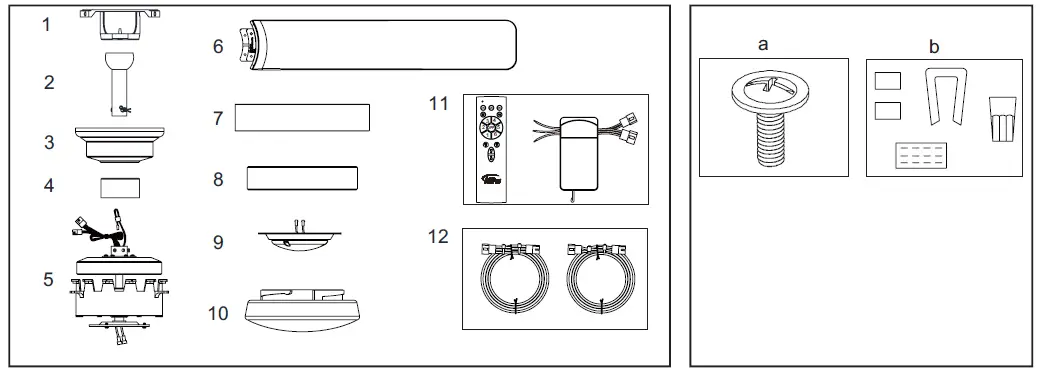 1
2
3
4
5
6
7
8
9
10
11
12
a
b