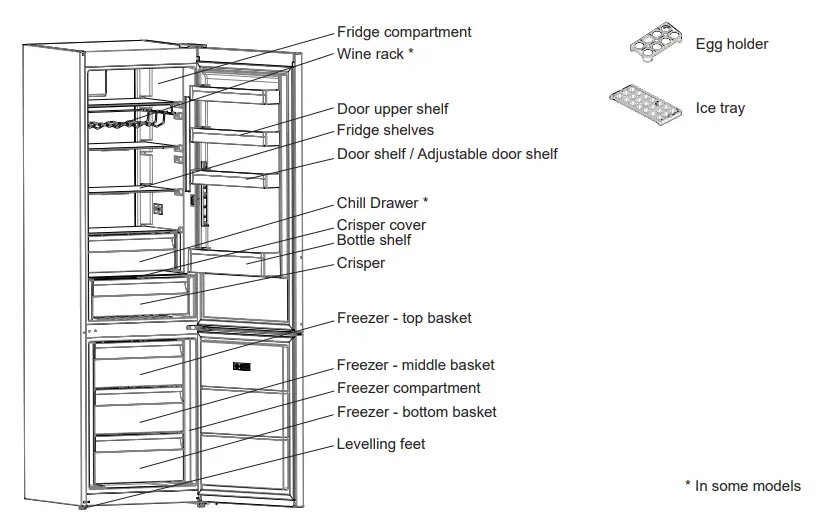 Fridge compartment
Wine rack *
Door upper shelf
Fridge shelves
Door shelf / Adjustable door shelf
Chill Drawer *
Crisper cover
Bottle shelf
Crisper
Freezer - top basket
Freezer - middle basket
Freezer compartment
Freezer - bottom basket
Levelling feet

Egg holder

Ice tray

* In some models