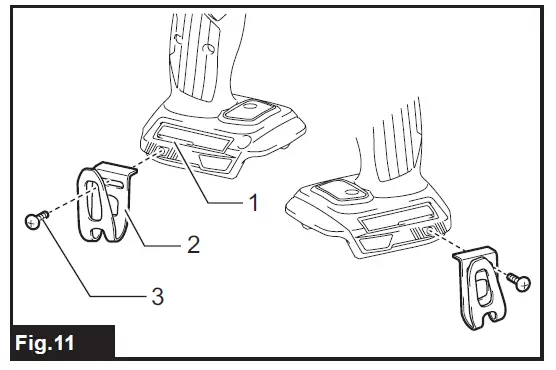 1
2
3
Fig.11