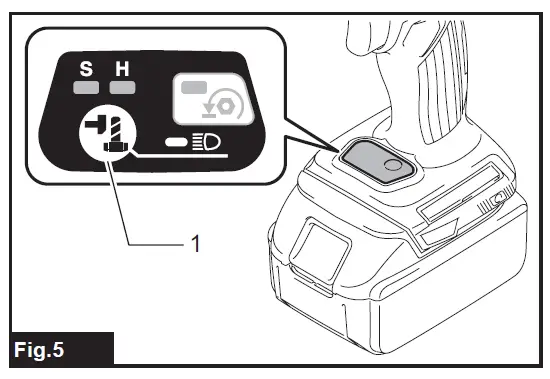 S H

1

Fig.5