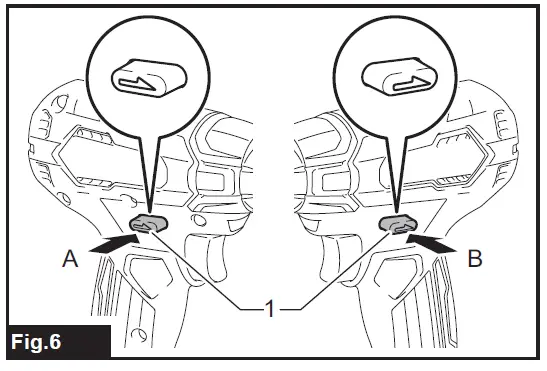 A
B
1
Fig.6