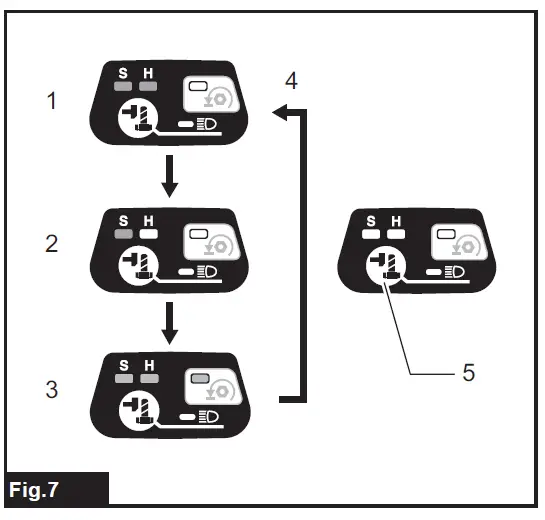 1
S H

4

2
S H

S H

3
S H

5

Fig.7