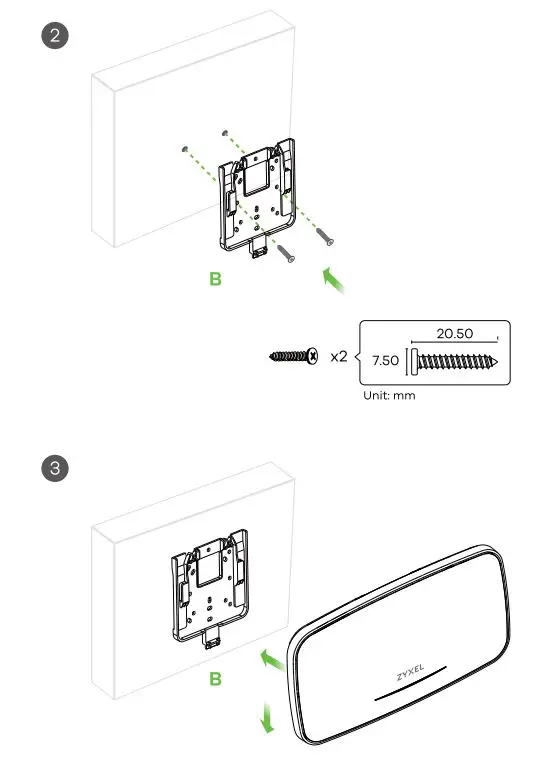 2

B

x2

20.50

7.50

Unit: mm

3

B

ZYXEL