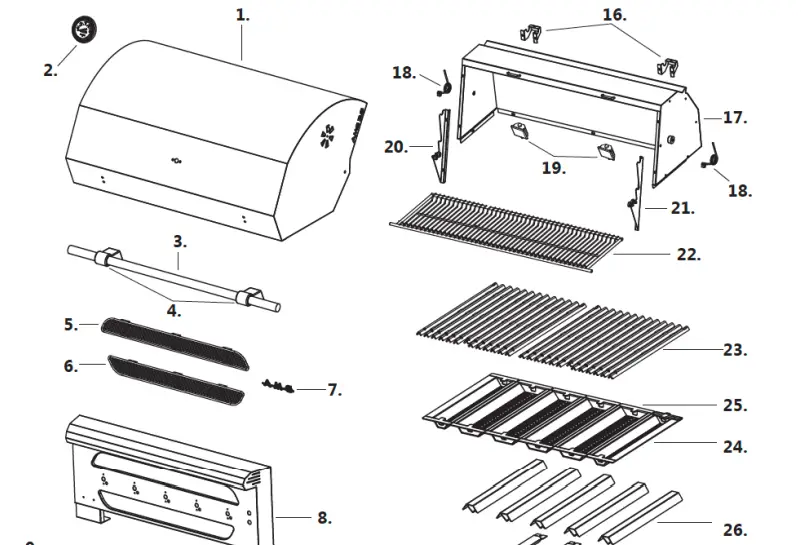 1.
2.
3.
4.
5.
6.
7.
8.
16.
18.
17.
20.
19.
18.
21.
22.
23.
25.
24.
26.