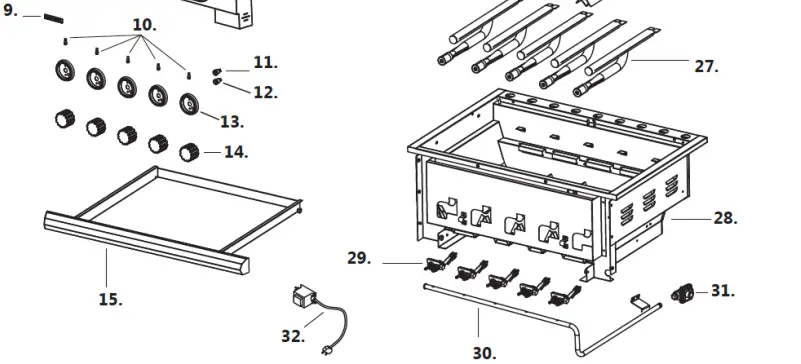 9.
10.
11.
12.
13.
14.
15.
27.
28.
29.
30.
31.
32.