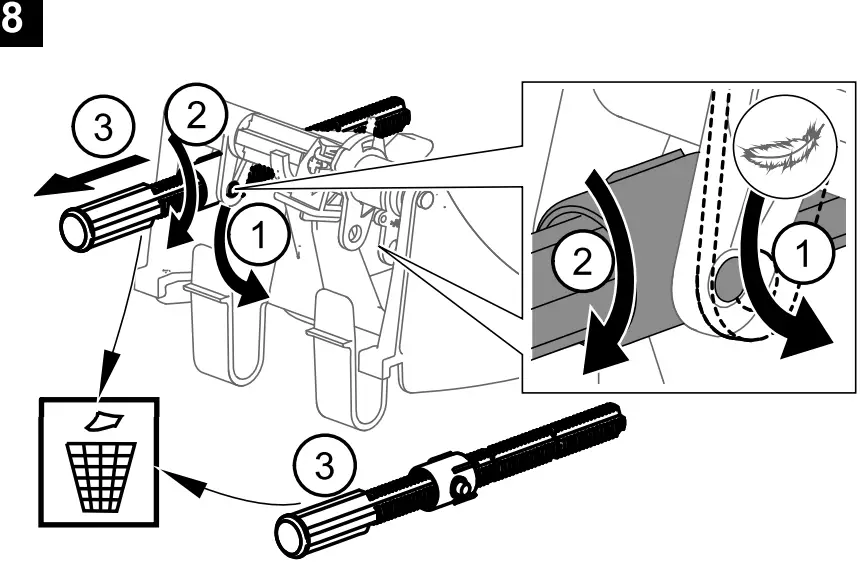 8

3
2
1
2
1
3