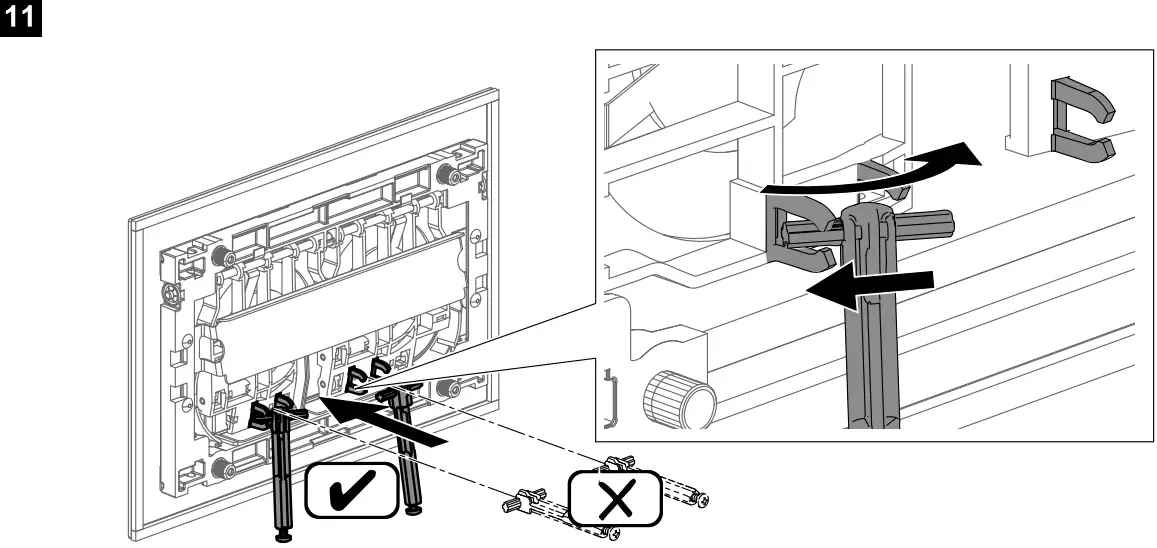 11