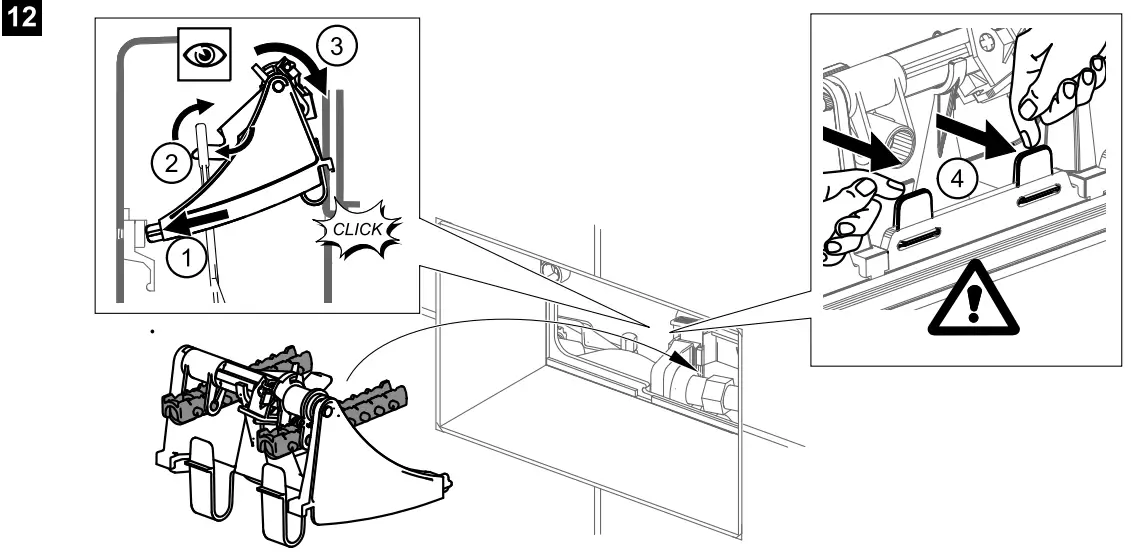 12

3

2

1

CLICK

4