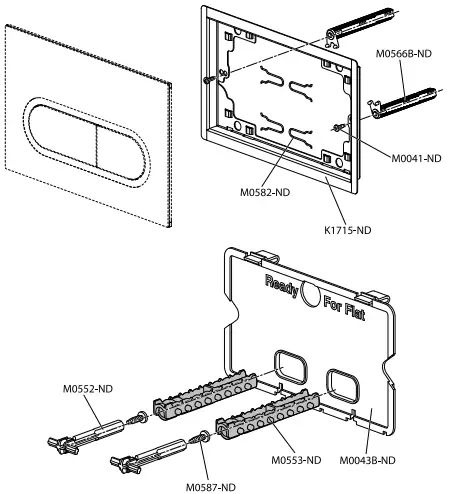 M0566B-ND

M0041-ND

M0582-ND

K1715-ND

Ready For Flat

M0552-ND

M0553-ND

M0043B-ND

M0587-ND