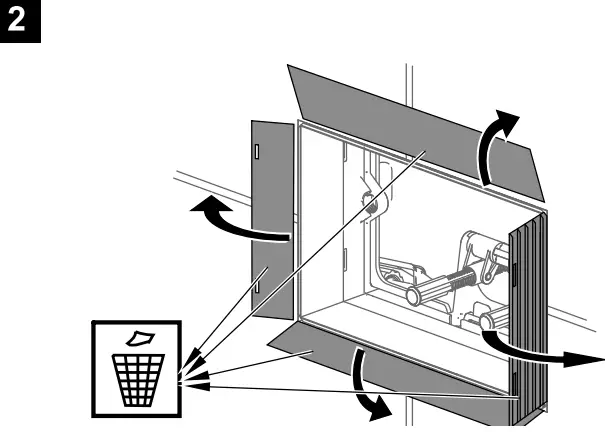 2