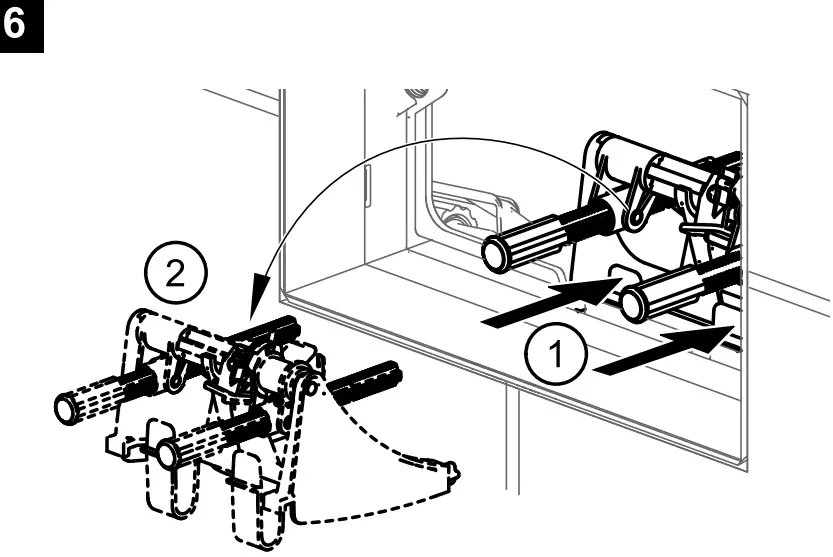 6

2

1