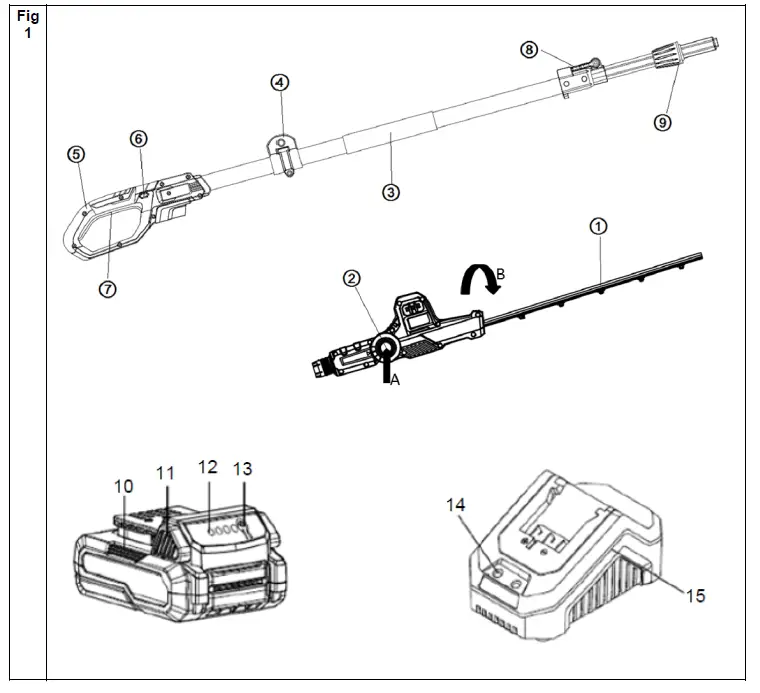 Fig 1

8
4
9
6
5
3
7
1
2
B
A

10
11
12
13
14
15