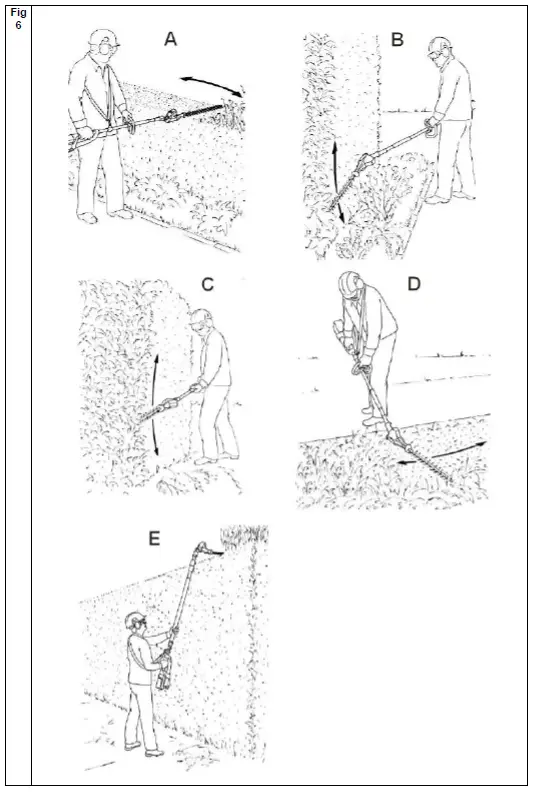 Fig 6

A

B

C

D

E