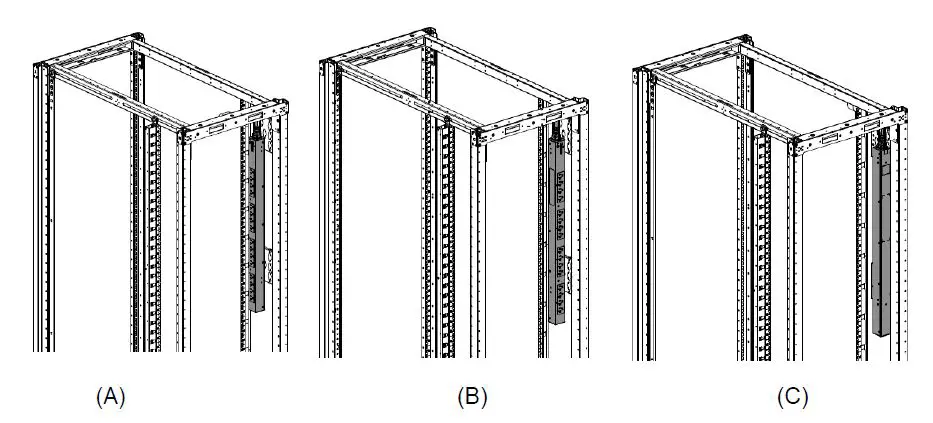 (A)

(B)

(C)