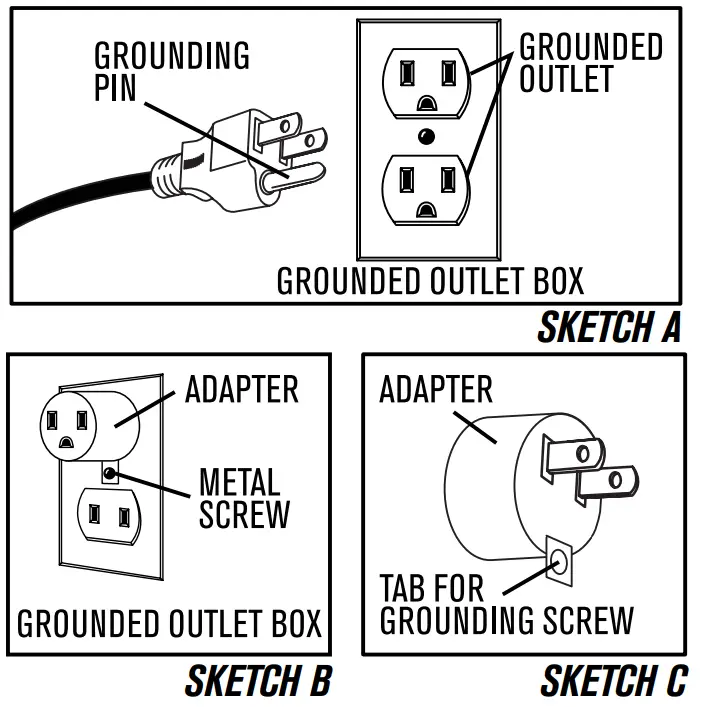 GROUNDING PIN

GROUNDED OUTLET

GROUNDED OUTLET BOX

SKETCH A

ADAPTER

METAL SCREW

GROUNDED OUTLET BOX

SKETCH B

ADAPTER

TAB FOR GROUNDING SCREW

SKETCH C