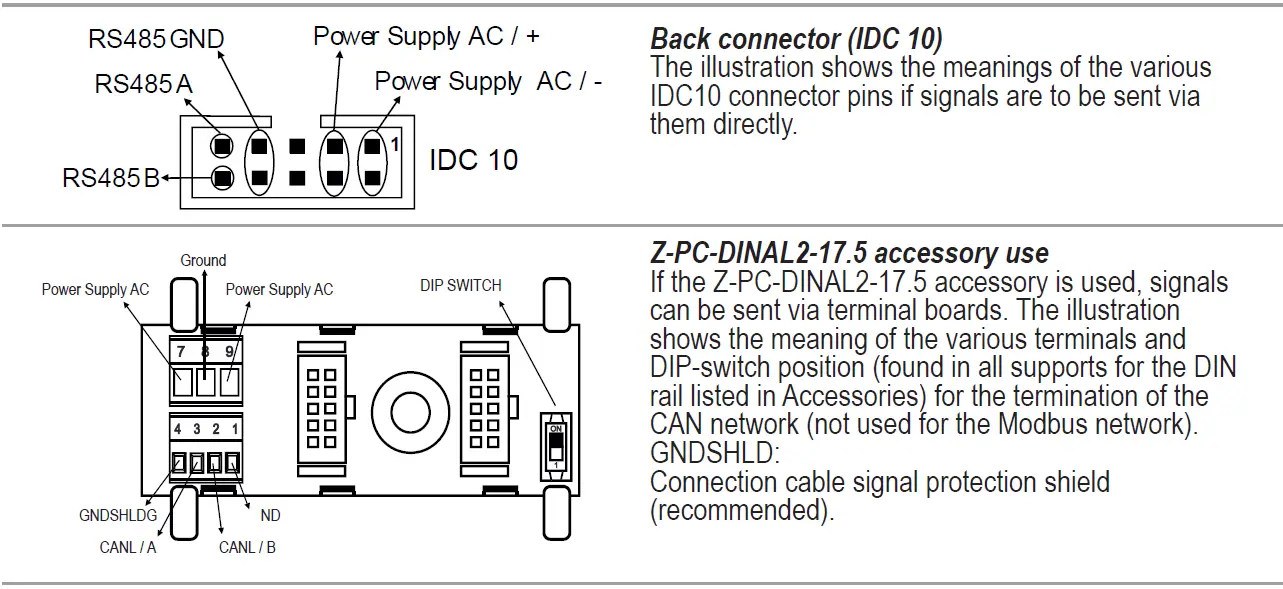 RS485 GND
Power Supply AC / +
RS485 A
Power Supply AC / -
1
IDC 10
RS485 B

**Back connector (IDC 10)**
The illustration shows the meanings of the various IDC10 connector pins if signals are to be sent via them directly.

Ground
Power Supply AC
Power Supply AC
DIP SWITCH
7 8 9
4 3 2 1
ON
1
GNDSHLDG
ND
CANL / A
CANL / B

**Z-PC-DINAL2-17.5 accessory use**
If the Z-PC-DINAL2-17.5 accessory is used, signals can be sent via terminal boards. The illustration shows the meaning of the various terminals and DIP-switch position (found in all supports for the DIN rail listed in Accessories) for the termination of the CAN network (not used for the Modbus network).
GNDSHLD:
Connection cable signal protection shield (recommended).