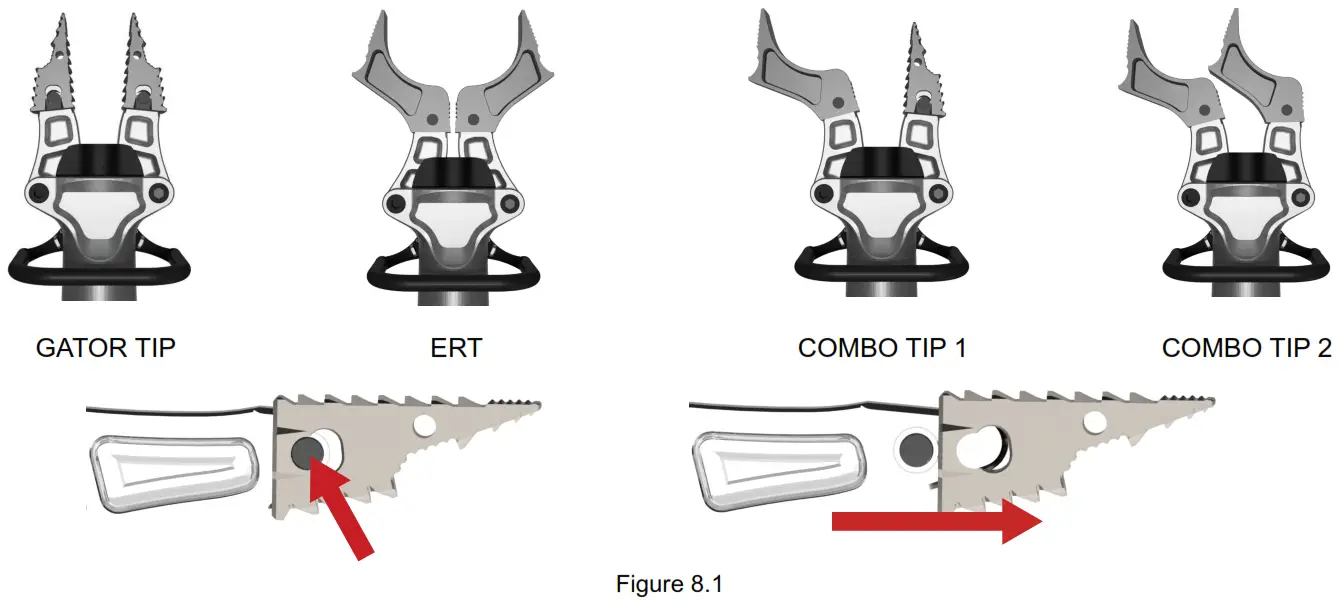 GATOR TIP

ERT

COMBO TIP 1

COMBO TIP 2

Figure 8.1