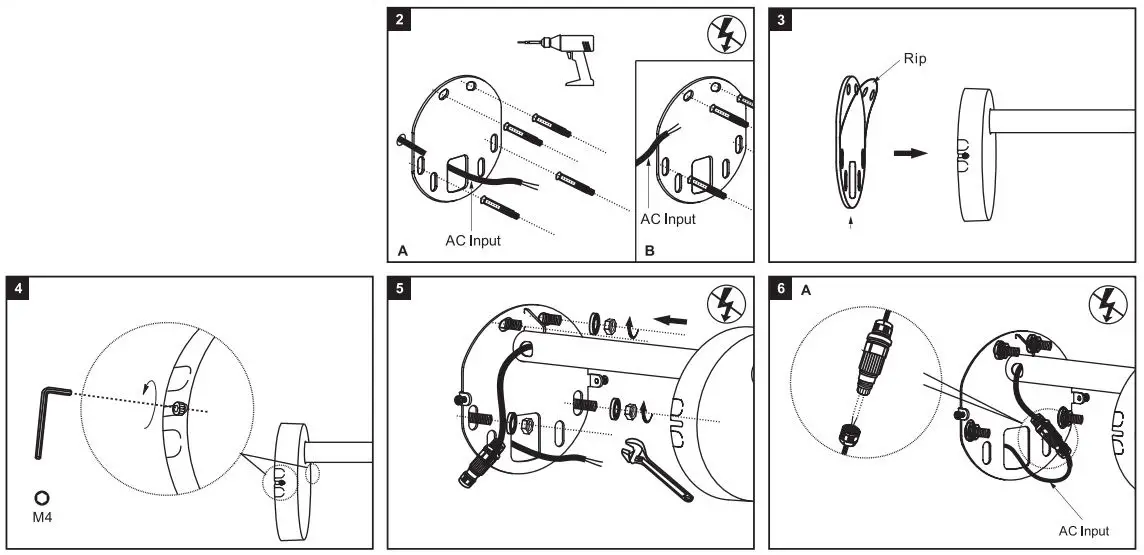 2

AC Input

A

AC Input

B

3

Rip

4

M4

5

6 A

AC Input