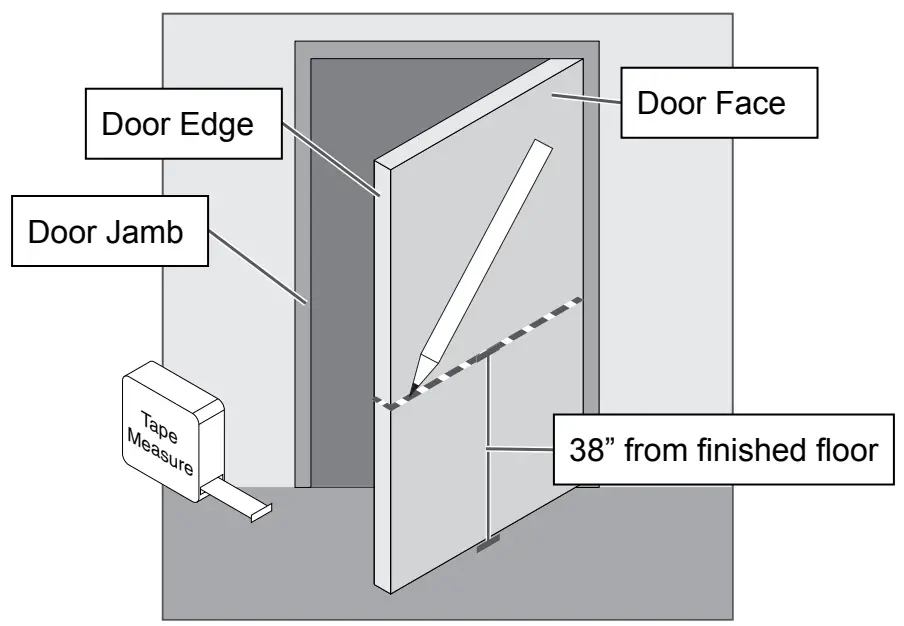 Door Edge

Door Face

Door Jamb

Tape Measure

38” from finished floor