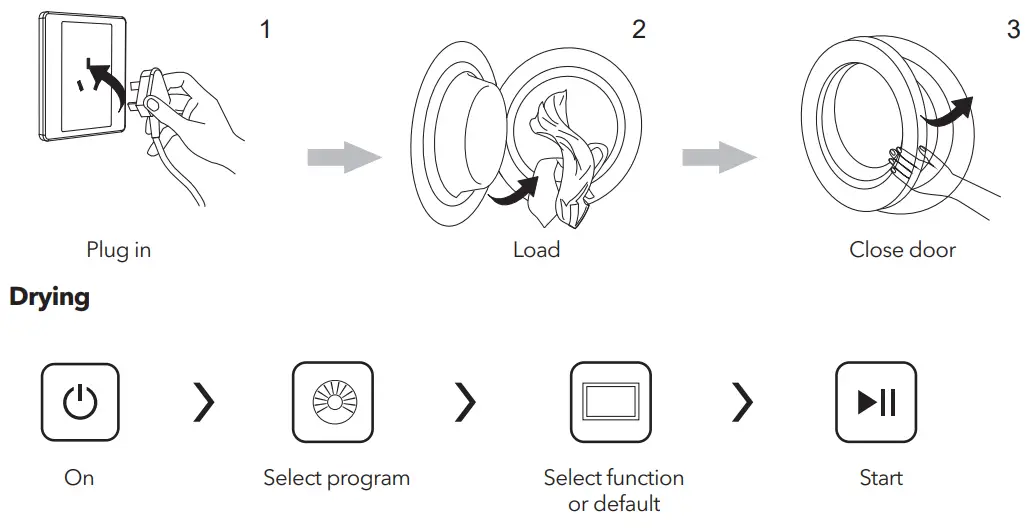 1

Plug in

2

Load

3

Close door

Drying

On

Select program

Select function or default

Start