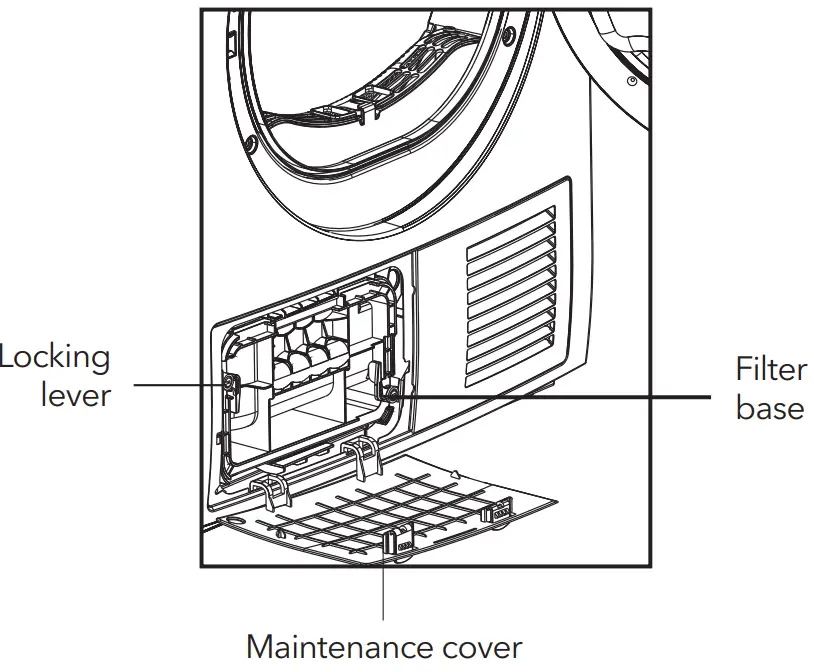 Locking lever

Filter base

Maintenance cover