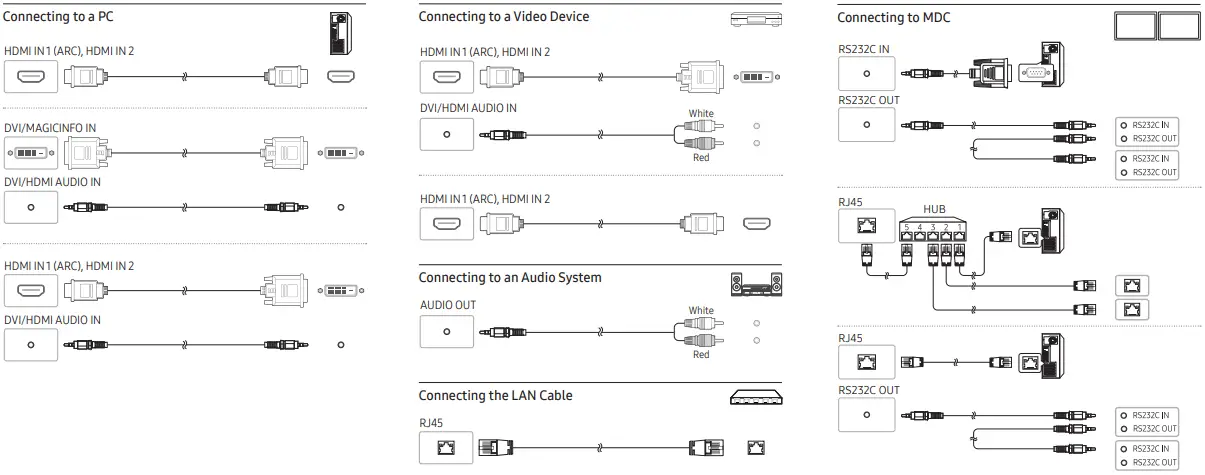 Connecting to a PC

HDMI IN 1 (ARC), HDMI IN 2

DVI/MAGICINFO IN

DVI/HDMI AUDIO IN

HDMI IN 1 (ARC), HDMI IN 2

DVI/HDMI AUDIO IN

Connecting to a Video Device

HDMI IN 1 (ARC), HDMI IN 2

DVI/HDMI AUDIO IN

White

Red

HDMI IN 1 (ARC), HDMI IN 2

Connecting to an Audio System

AUDIO OUT

White

Red

Connecting the LAN Cable

RJ45

Connecting to MDC

RS232C IN

RS232C OUT

RS232C IN
RS232C OUT

RS232C IN
RS232C OUT

RJ45

HUB

5 4 3 2 1

RJ45

RS232C OUT

RS232C IN
RS232C OUT

RS232C IN
RS232C OUT