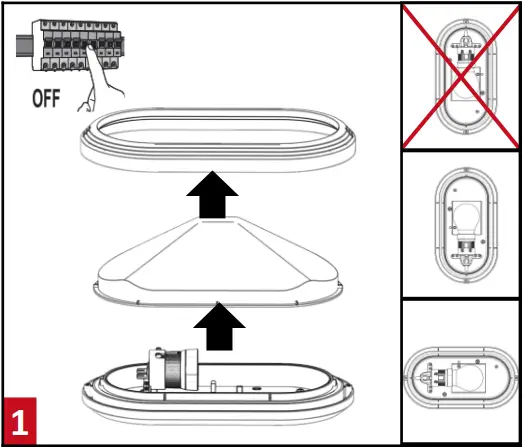 OFF

1