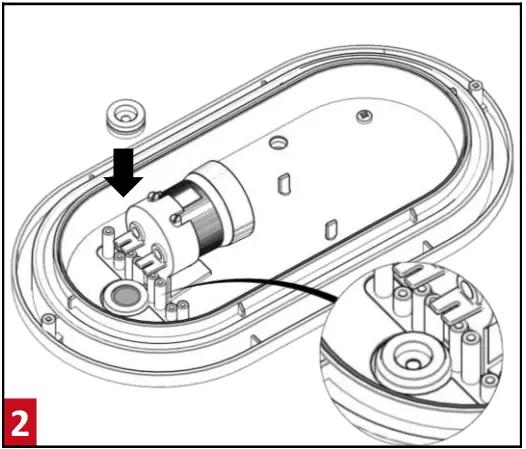 2