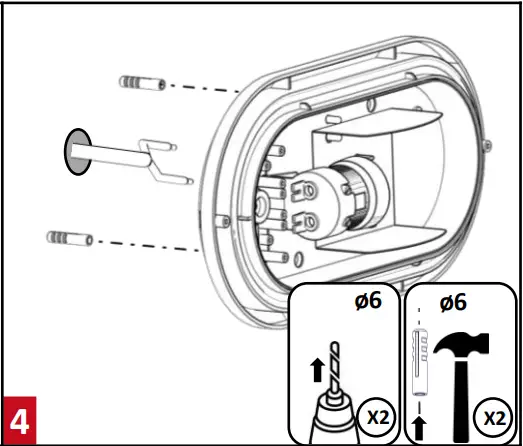 ø6

X2

ø6

X2

4