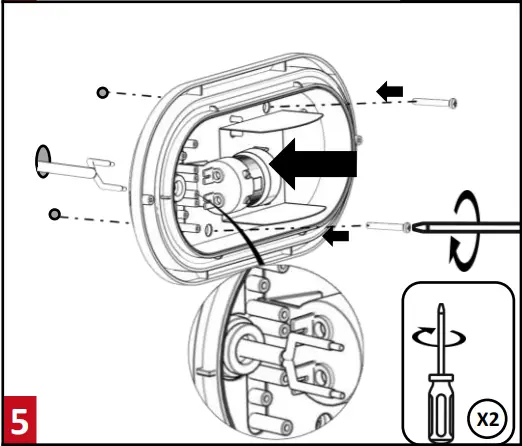 5

X2