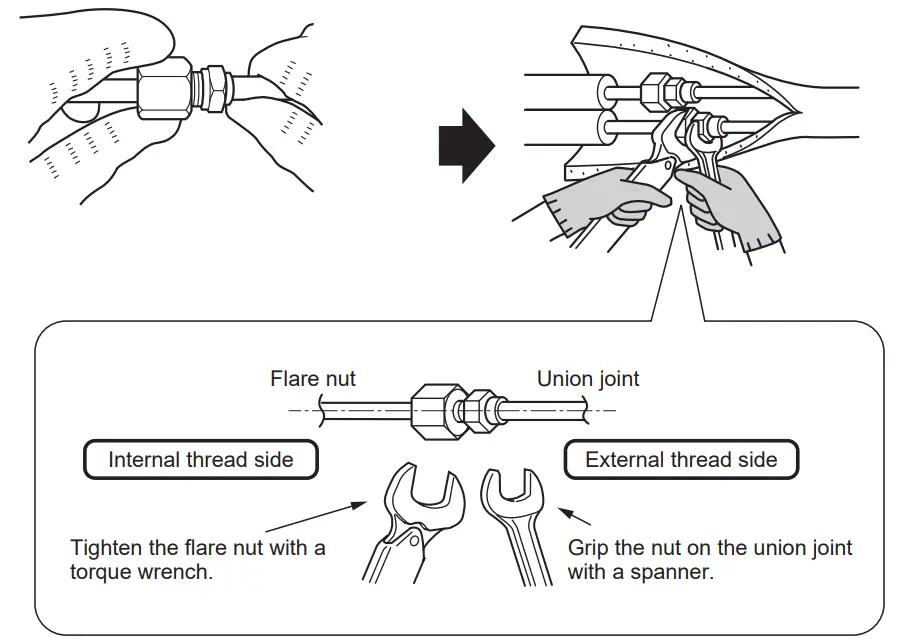 Flare nut

Union joint

Internal thread side

External thread side

Tighten the flare nut with a torque wrench.

Grip the nut on the union joint with a spanner.