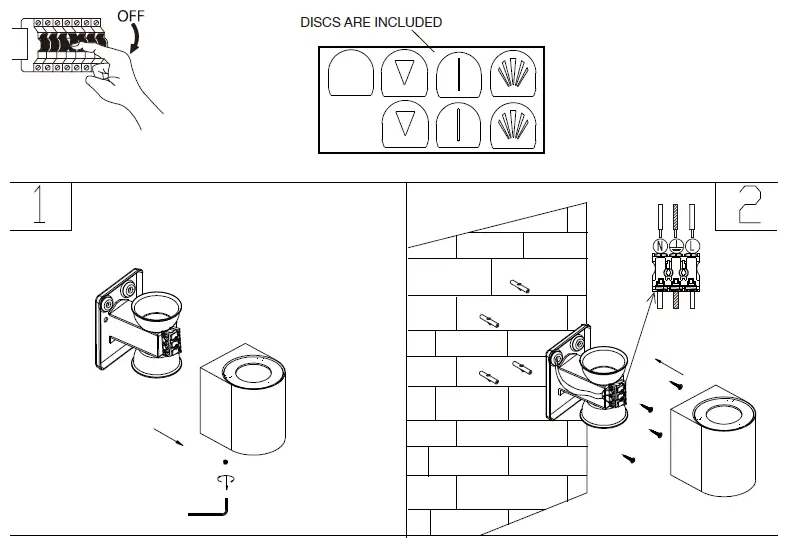 OFF

DISCS ARE INCLUDED

1

2

N

L