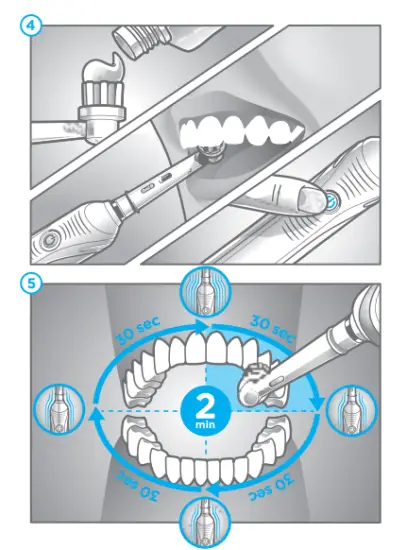 4

5

30 sec

30 sec

2
min

30 sec

30 sec