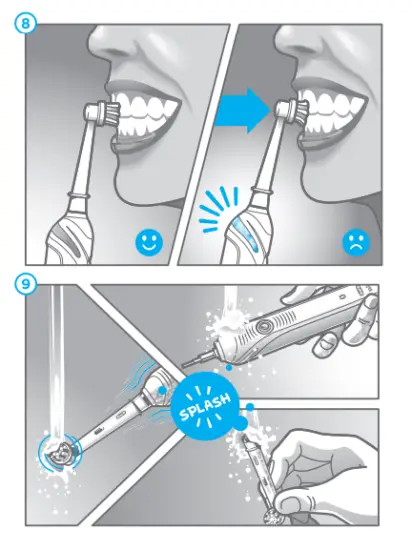 8

9

SPLASH