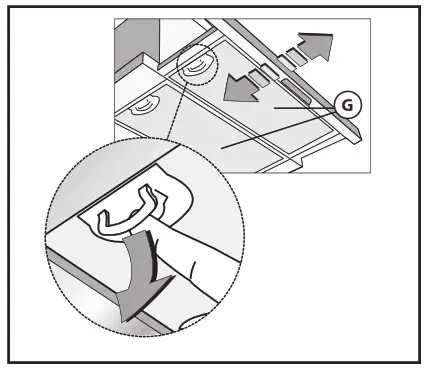 G