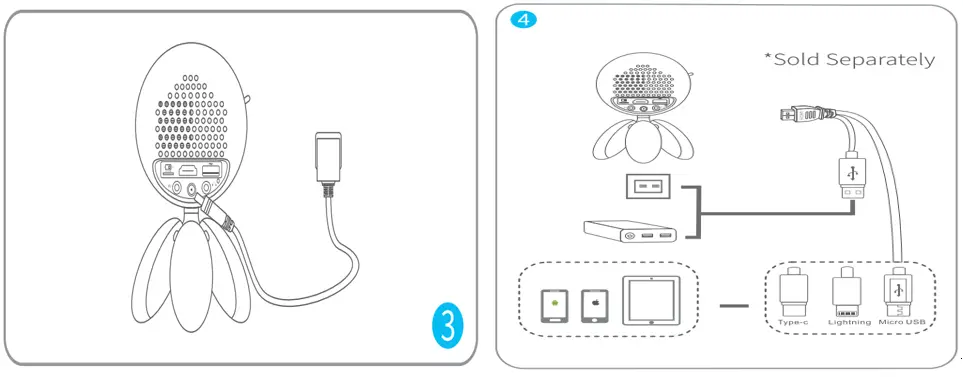 3

4

*Sold Separately

Type-c

Lightning

Micro USB