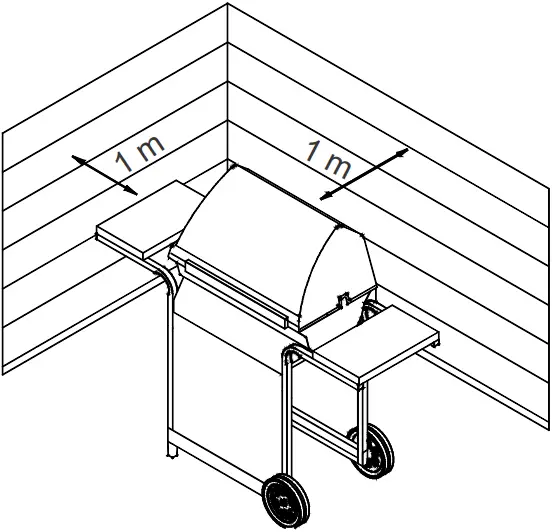 1 m
1 m