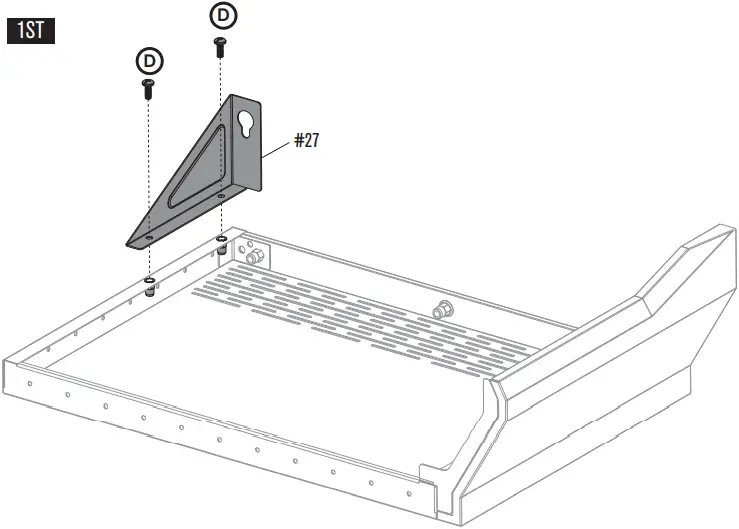 1ST

D

D

#27