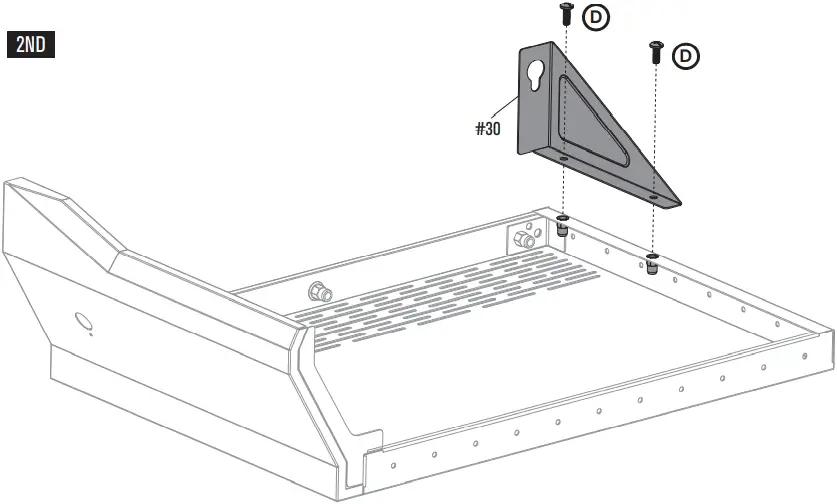 2ND

D

D

#30