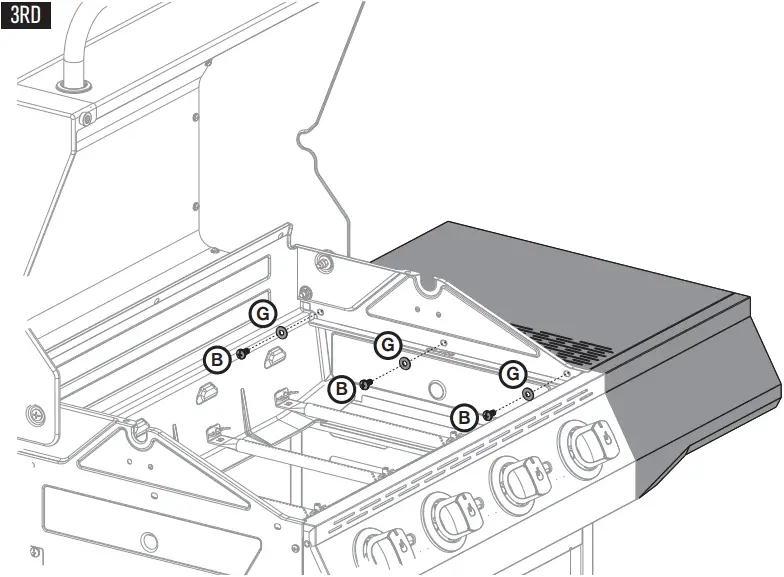 3RD

G
B
G
B
G
B