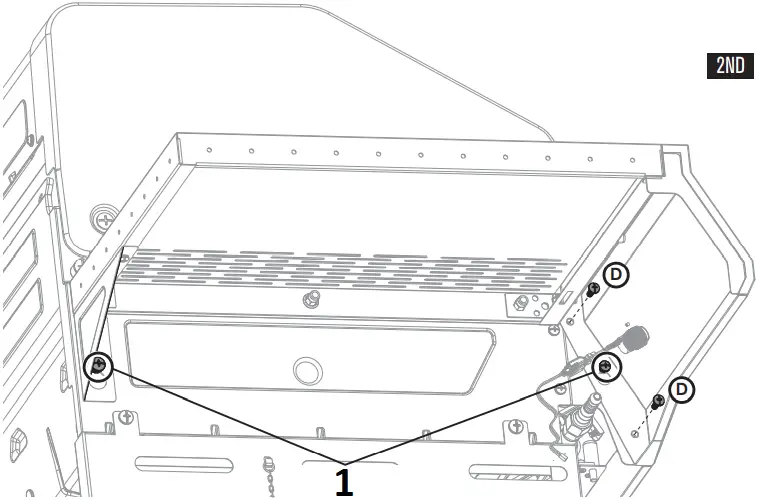 2ND

D

D

1