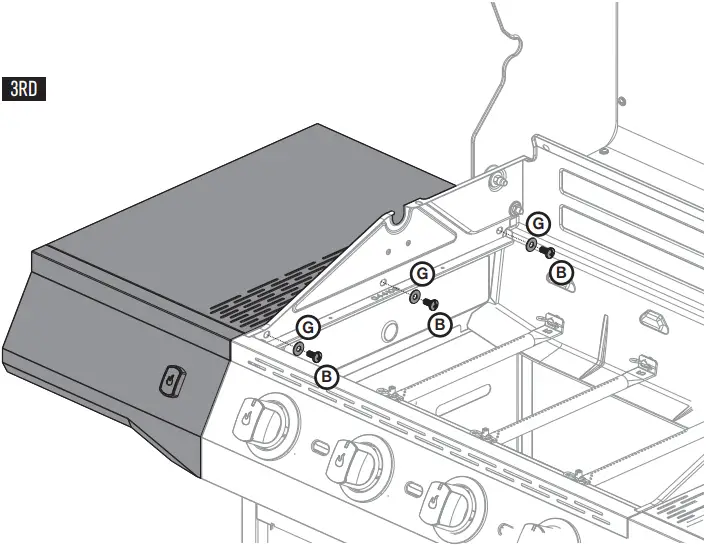 3RD

G

B

G

B

G

B