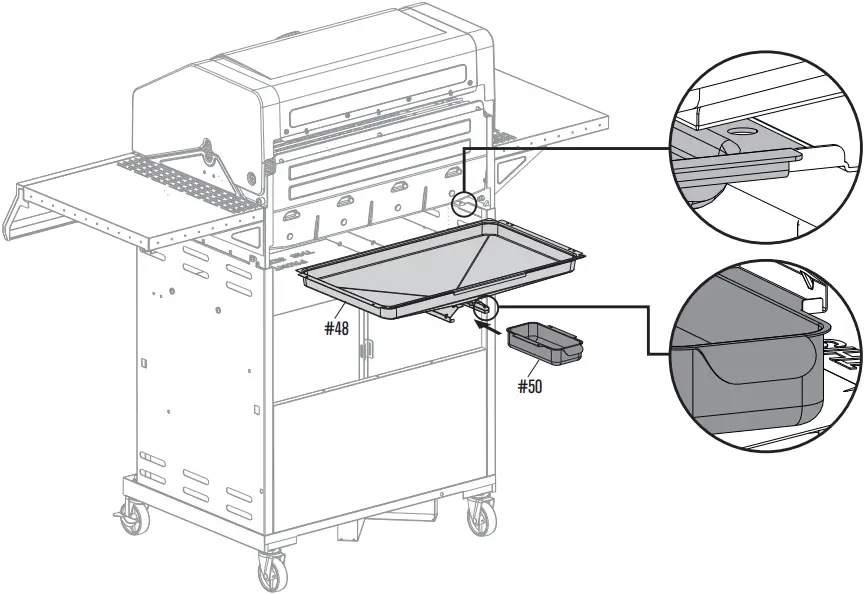 #48

#50